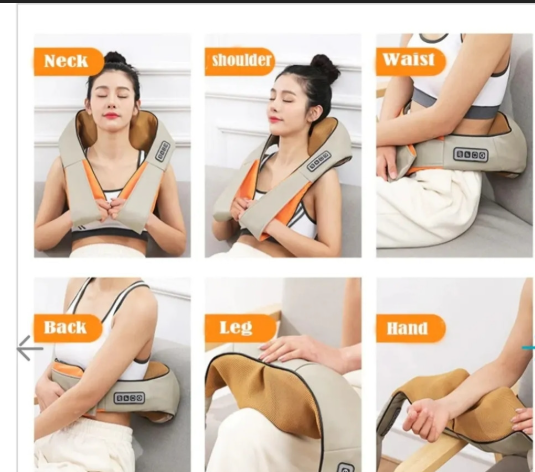 Neck

shoulder

Waist

Back

Leg

Hand